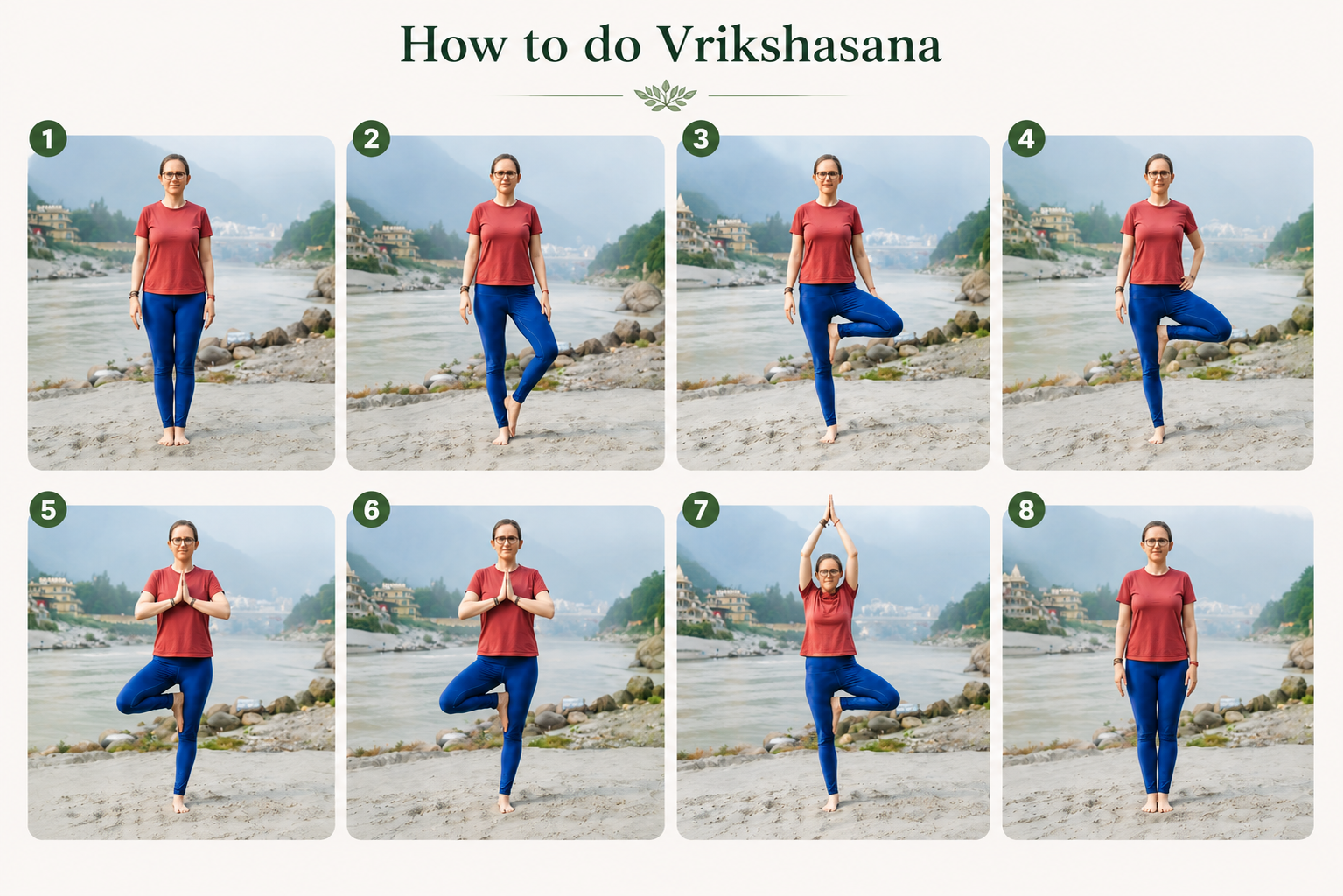 How to do Vrikshasana

1

2

3

4

5

6

7

8